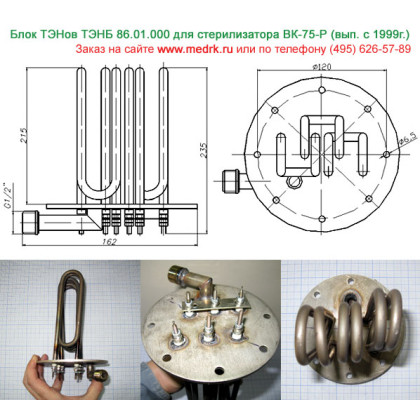 Блок ТЭНов ТЭНБ 86.01.000 для стерилизатора ВК-75-Р (вып. с 1999г.)
Заказ на сайте www.medrk.ru или по телефону (495) 626-57-89

215
235
G1/2"
162
⌀120
⌀6,5