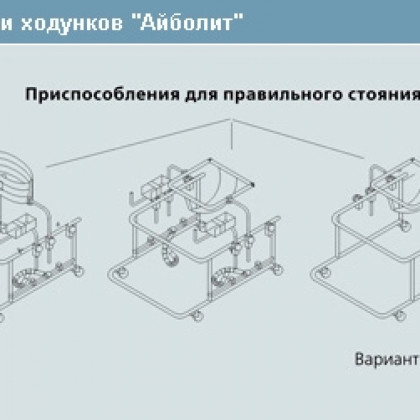 и ходунков "Айболит"

Приспособления для правильного стояния

Вариант