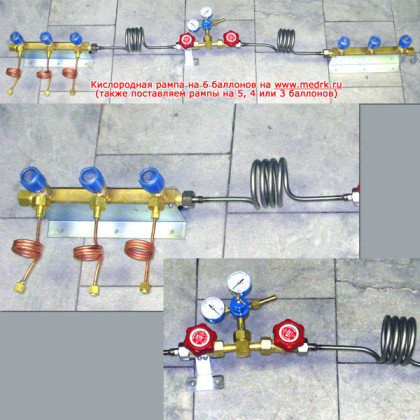 Кислородная рампа на 6 баллонов на www.medrk.ru
(также поставляем рампы на 5, 4 или 3 баллонов)