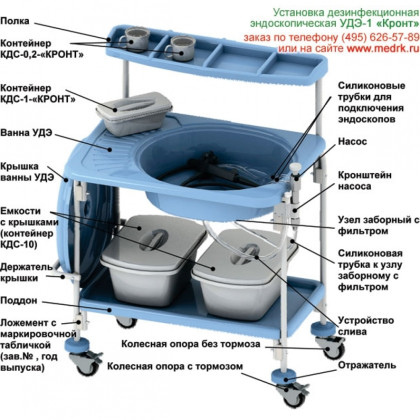 Установка дезинфекционная эндоскопическая УДЭ-1 «Кронт»
заказ по телефону (495) 626-57-89
или на сайте www.medrk.ru

Полка

Контейнер КДС-0,2-«КРОНТ»

Контейнер КДС-1-«КРОНТ»

Ванна УДЭ

Крышка ванны УДЭ

Емкости с крышками (контейнер КДС-10)

Держатель крышки

Поддон

Ложемент с маркировочной табличкой (зав.№ , год выпуска)

Силиконовые трубки для подключения эндоскопов

Насос

Кронштейн насоса

Узел заборный с фильтром

Силиконовая трубка к узлу заборному с фильтром

Устройство слива

Колесная опора без тормоза

Колесная опора с тормозом

Отражатель