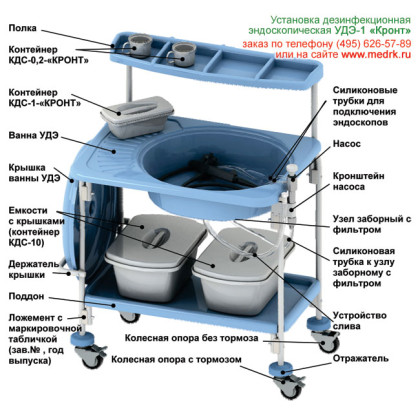 Установка дезинфекционная эндоскопическая УДЭ-1 «Кронт»
заказ по телефону (495) 626-57-89
или на сайте www.medrk.ru

Полка

Контейнер КДС-0,2-«КРОНТ»

Контейнер КДС-1-«КРОНТ»

Ванна УДЭ

Крышка ванны УДЭ

Емкости с крышками (контейнер КДС-10)

Держатель крышки

Поддон

Ложемент с маркировочной табличкой (зав.№ , год выпуска)

Силиконовые трубки для подключения эндоскопов

Насос

Кронштейн насоса

Узел заборный с фильтром

Силиконовая трубка к узлу заборному с фильтром

Устройство слива

Колесная опора без тормоза

Колесная опора с тормозом

Отражатель