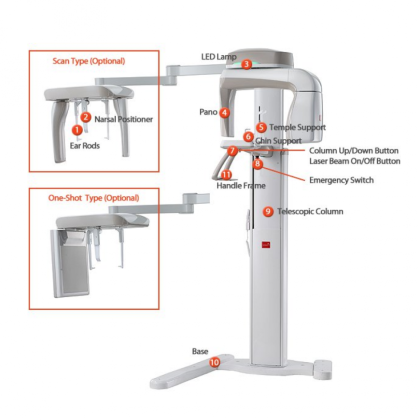 Scan Type (Optional)

2 Narsal Positioner

1

Ear Rods

One-Shot Type (Optional)

LED Lamp

3

Pano 4

5 Temple Support

6 Chin Support

7

Column Up/Down Button
Laser Beam On/Off Button

8

Emergency Switch

11

Handle Frame

9 Telescopic Column

Base

10